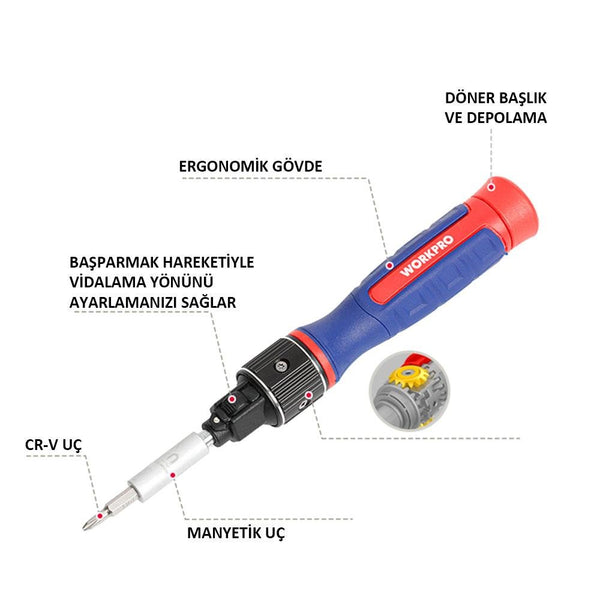 DÖNER BAŞLIK VE DEPOLAMA

ERGONOMİK GÖVDE

BAŞPARMAK HAREKETİYLE VİDALAMA YÖNÜNÜ AYARLAMANIZI SAĞLAR

WORKPRO

CR-V UÇ

MANYETİK UÇ