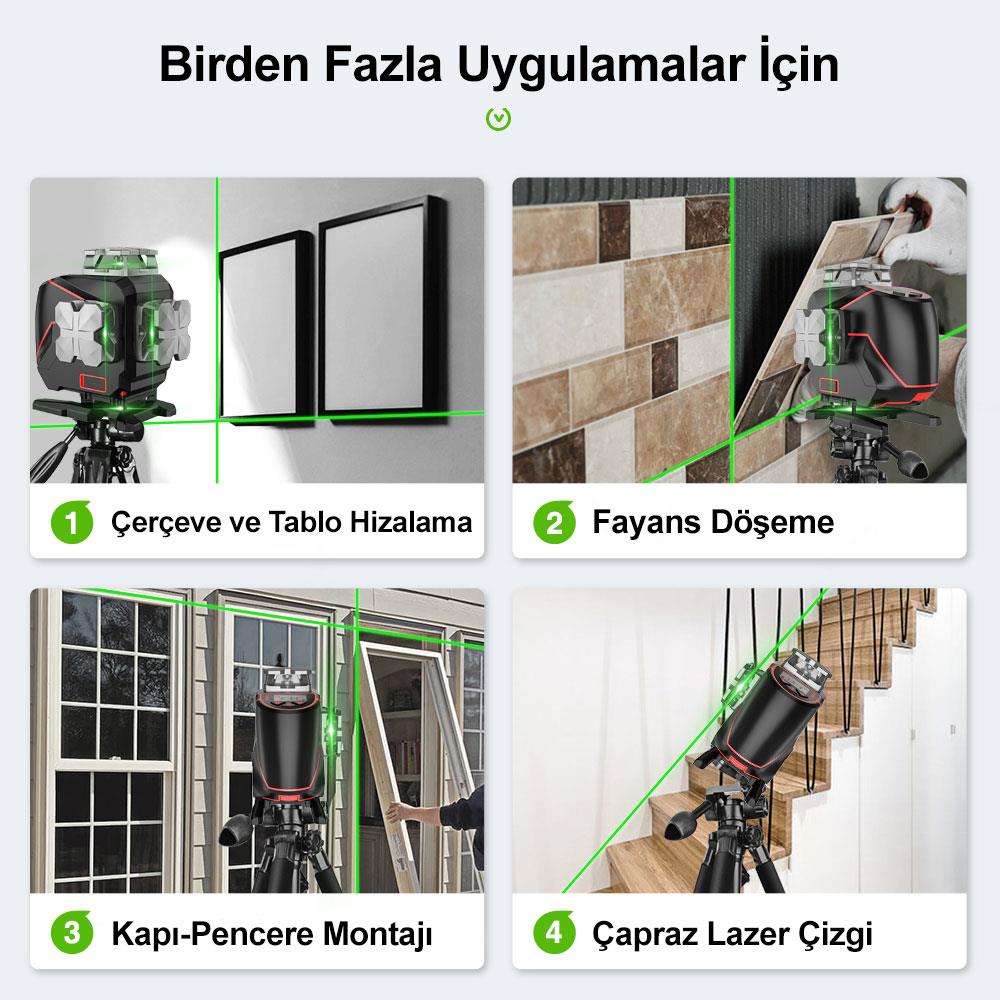 Birden Fazla Uygulamalar İçin

1 Çerçeve ve Tablo Hizalama

2 Fayans Döşeme

3 Kapı-Pencere Montajı

4 Çapraz Lazer Çizgi